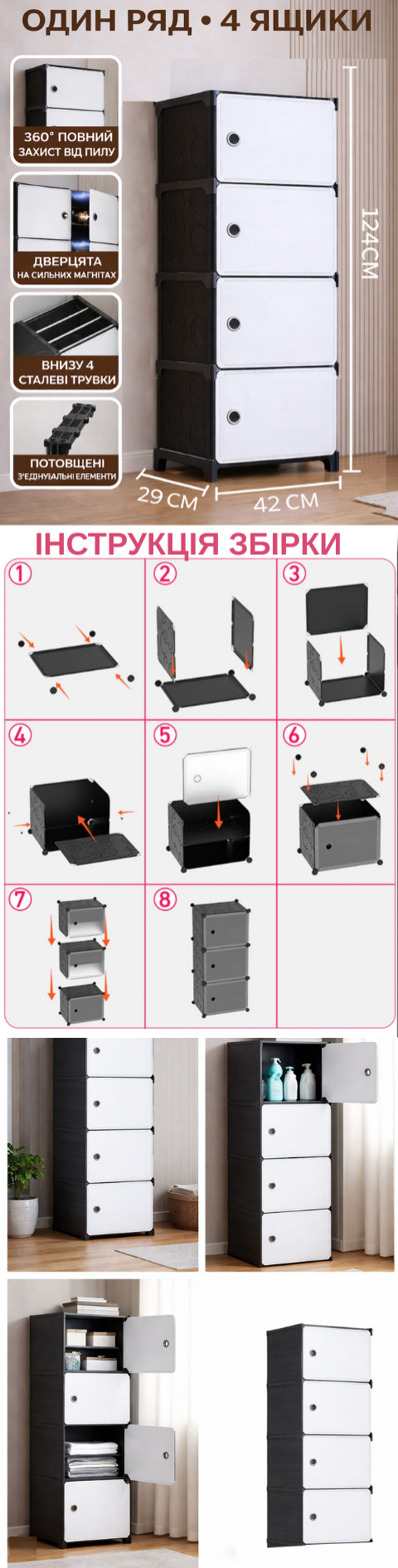 ОДИН РЯД • 4 ЯЩИКИ

360° ПОВНИЙ ЗАХИСТ ВІД ПИЛУ

ДВЕРЦЯТА НА СИЛЬНИХ МАГНІТАХ

ВНИЗУ 4 СТАЛЕВІ ТРУБКИ

ПОТОВЩЕНІ З'ЄДНУВАЛЬНІ ЕЛЕМЕНТИ

124CM

29 CM

42 CM

ІНСТРУКЦІЯ ЗБІРКИ

①

②

③

④

⑤

⑥

⑦

⑧